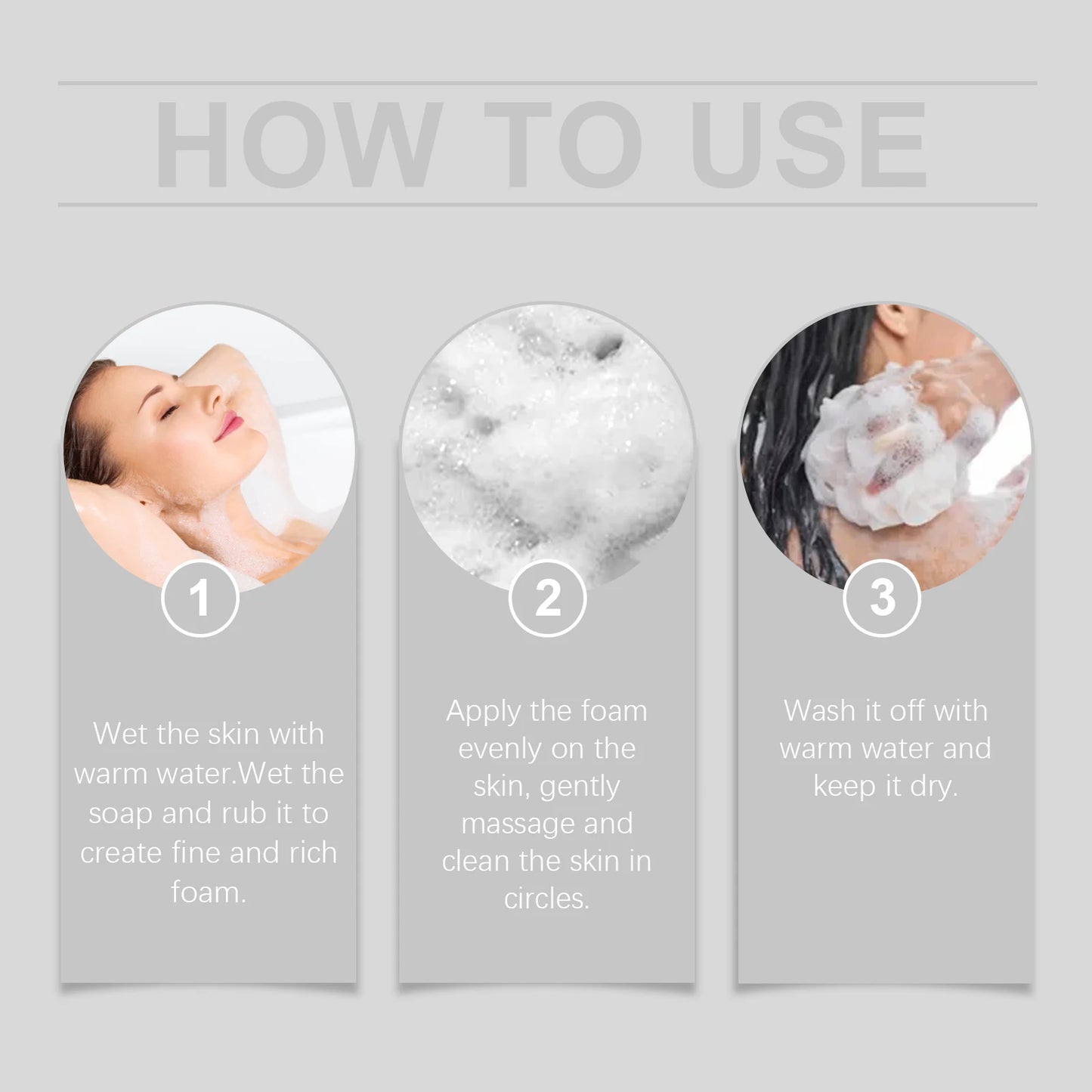 HOW TO USE

1

Wet the skin with warm water.Wet the soap and rub it to create fine and rich foam.

2

Apply the foam evenly on the skin, gently massage and clean the skin in circles.

3

Wash it off with warm water and keep it dry.