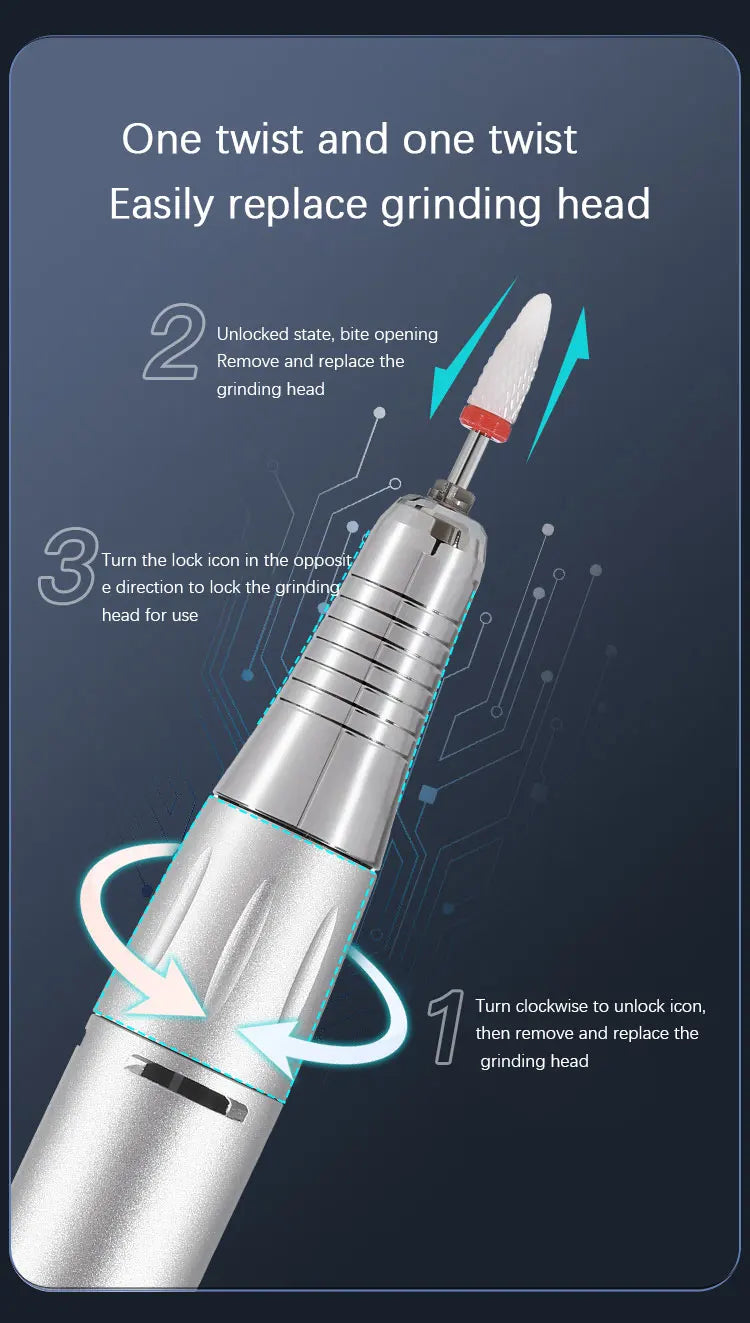 One twist and one twist
Easily replace grinding head

2
Unlocked state, bite opening
Remove and replace the grinding head

3
Turn the lock icon in the opposit e direction to lock the grinding head for use

1
Turn clockwise to unlock icon, then remove and replace the grinding head