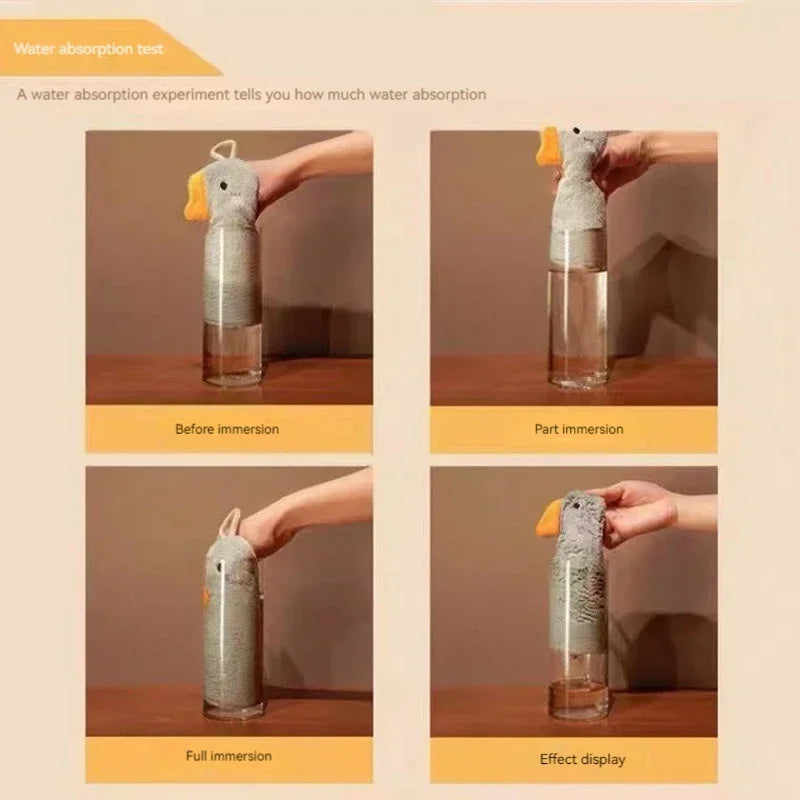 Water absorption test

A water absorption experiment tells you how much water absorption

Before immersion

Part immersion

Full immersion

Effect display