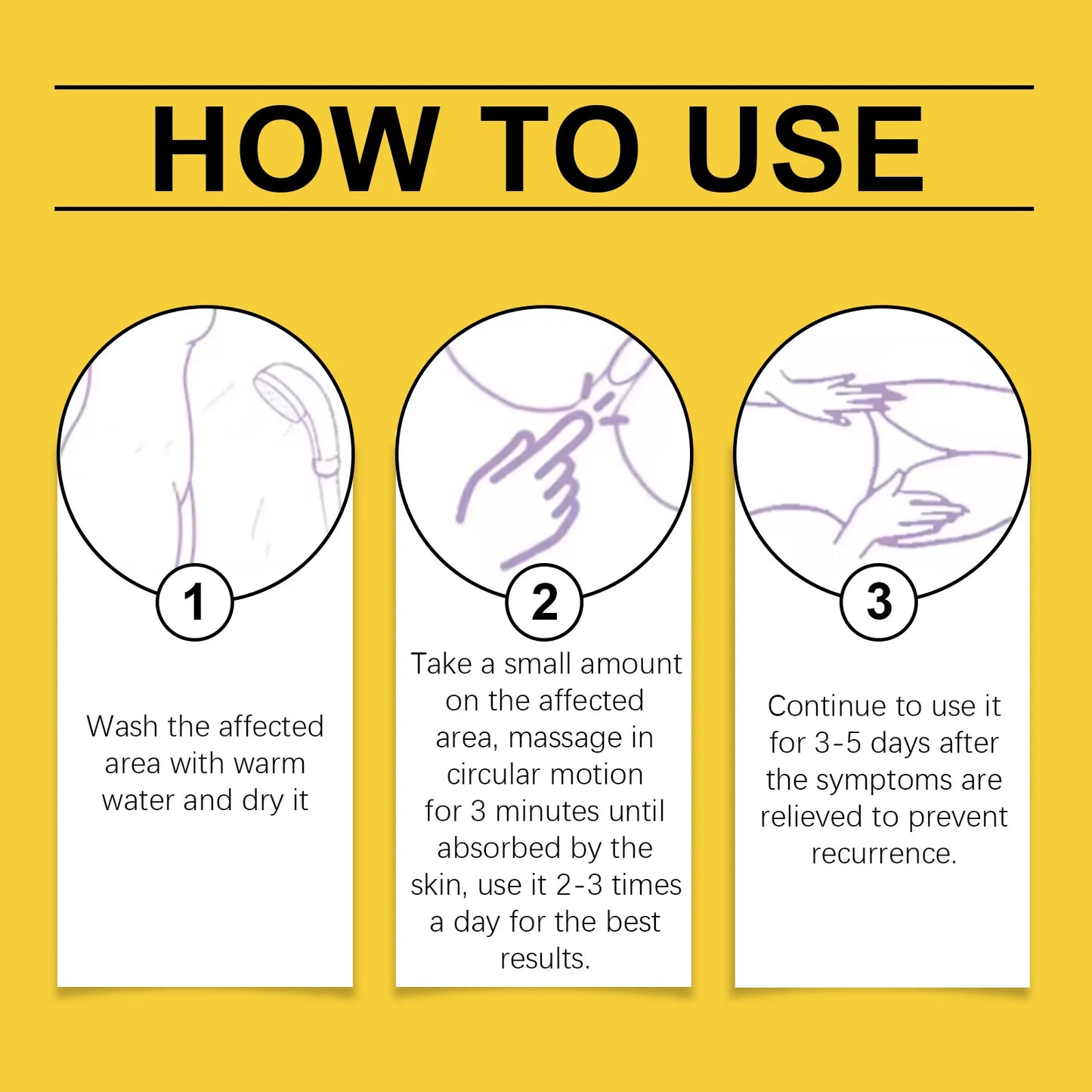 HOW TO USE

1

Wash the affected area with warm water and dry it

2

Take a small amount on the affected area, massage in circular motion for 3 minutes until absorbed by the skin, use it 2-3 times a day for the best results.

3

Continue to use it for 3-5 days after the symptoms are relieved to prevent recurrence.